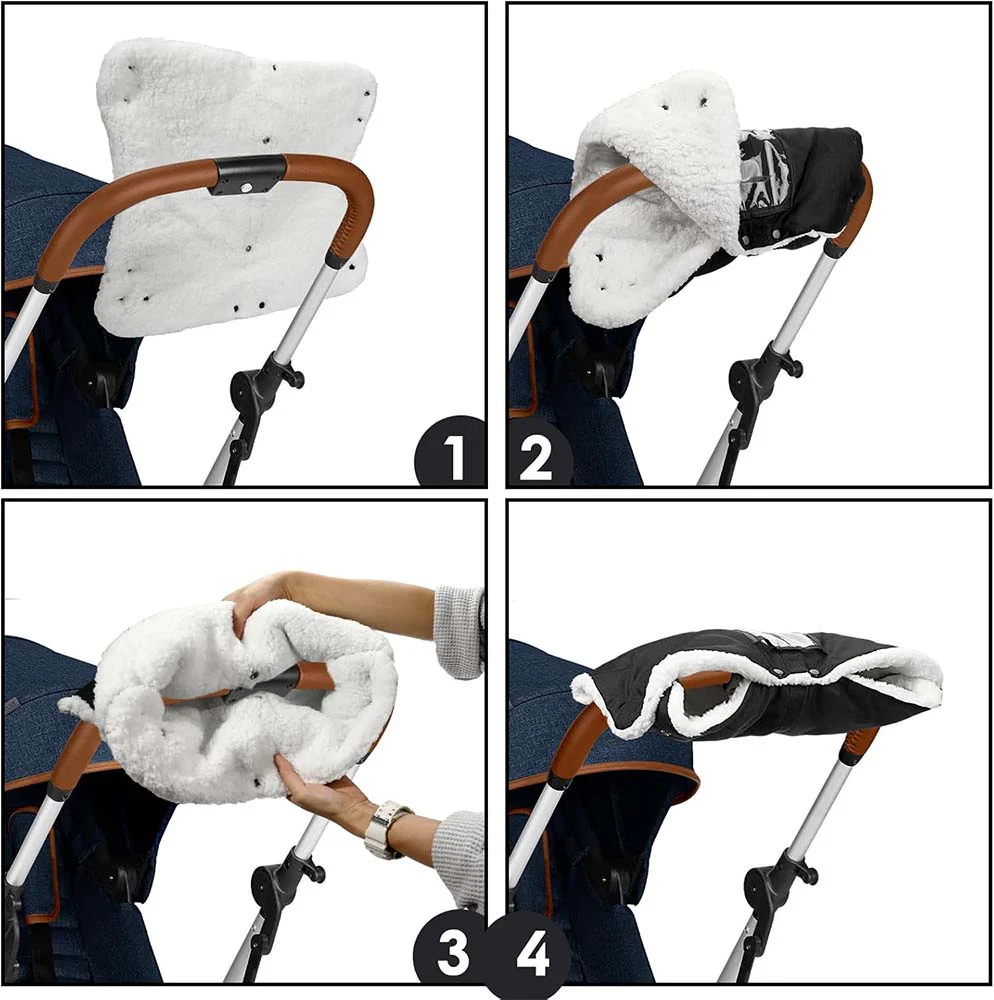 1
2
3
4